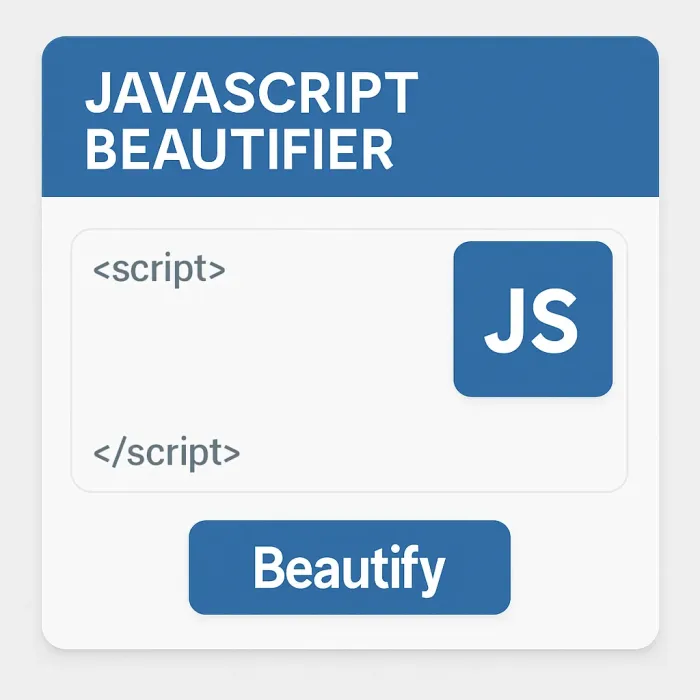 JAVASCRIPT
BEAUTIFIER

<script>

JS

</script>

Beautify